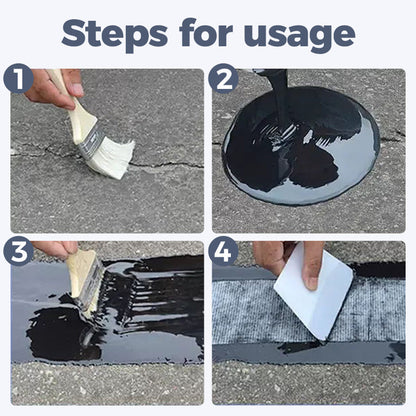 Steps for usage

1

2

3

4