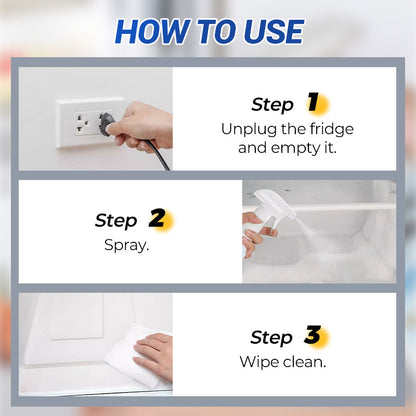 HOW TO USE

Step 1
Unplug the fridge and empty it.

Step 2
Spray.

Step 3
Wipe clean.